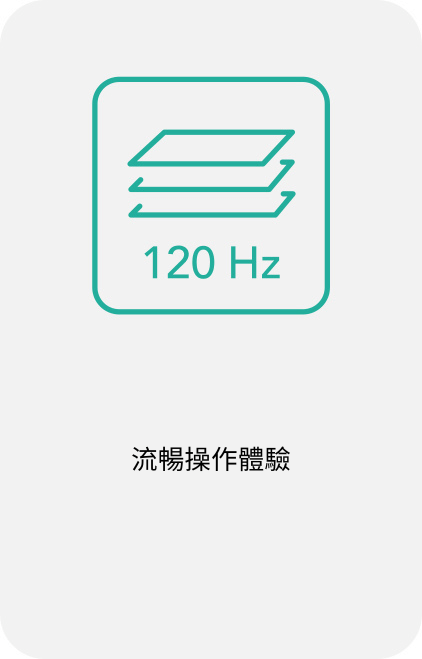 120 Hz

流暢操作體驗